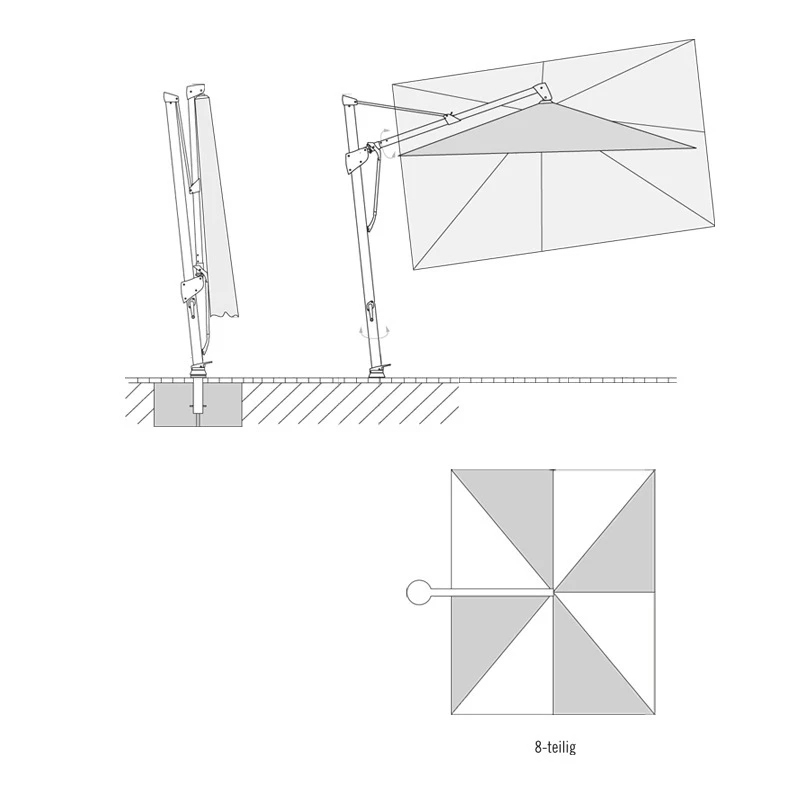 8-teilig